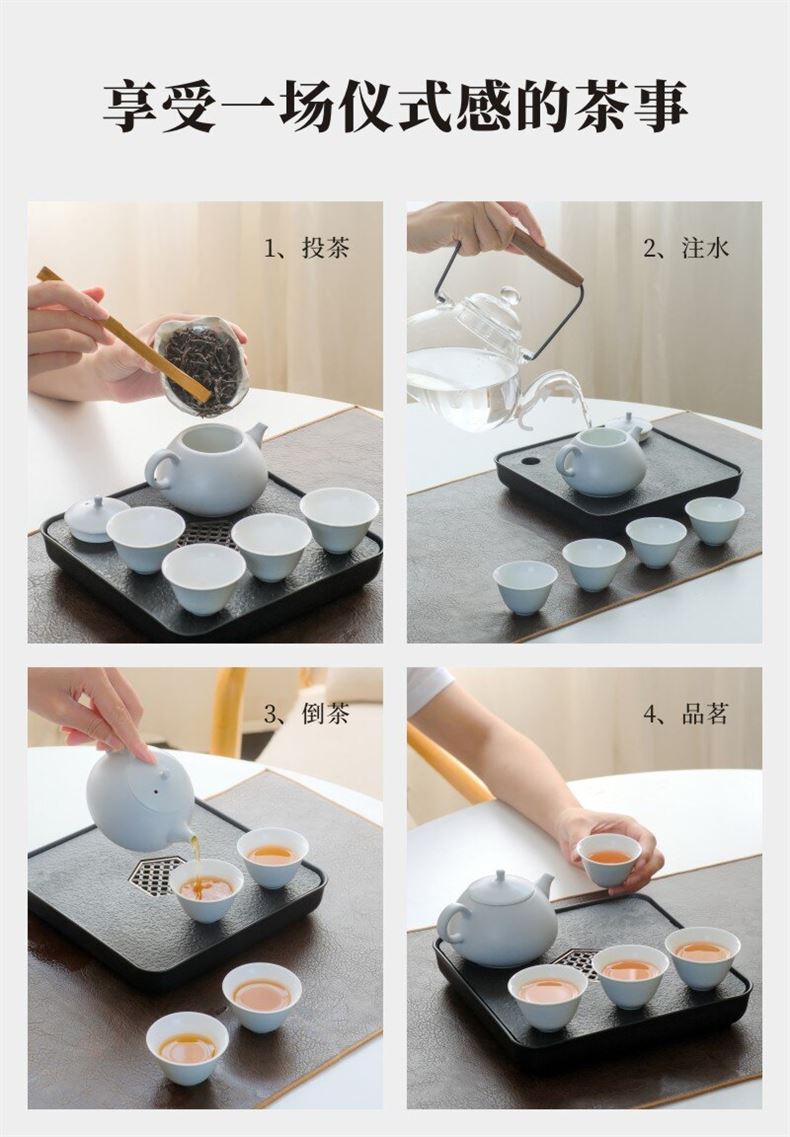 享受一场仪式感的茶事

1、投茶

2、注水

3、倒茶

4、品茗