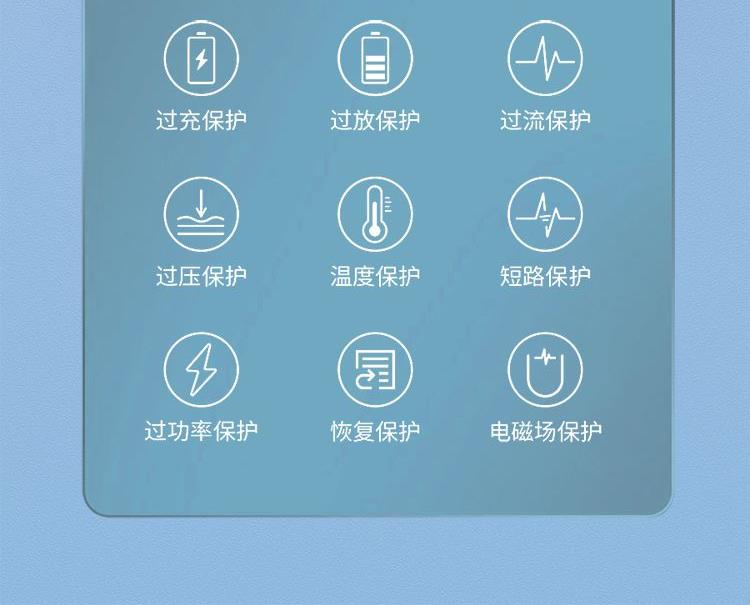 过充保护 过放保护 过流保护

过压保护 温度保护 短路保护

过功率保护 恢复保护 电磁场保护