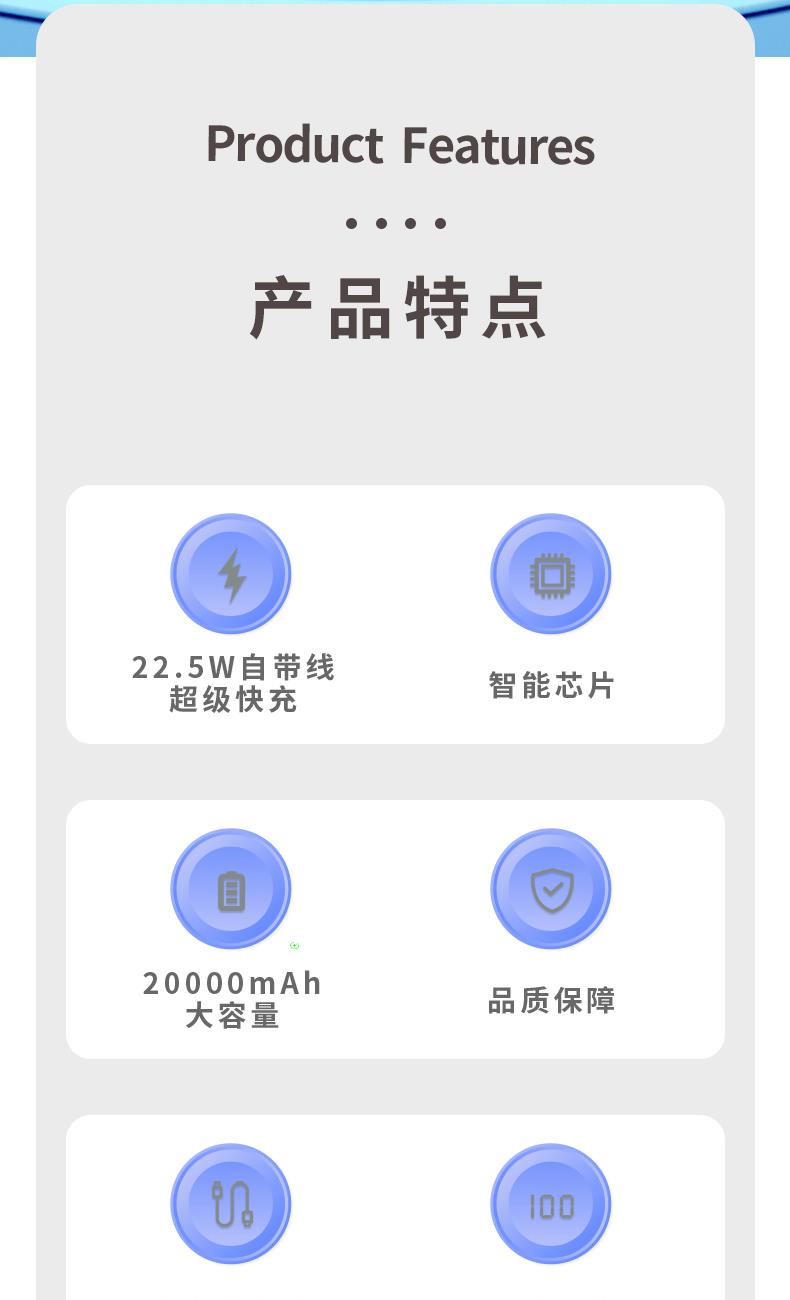 Product Features

产品特点

22.5W自带线
超级快充

智能芯片

20000mAh
大容量

品质保障

100