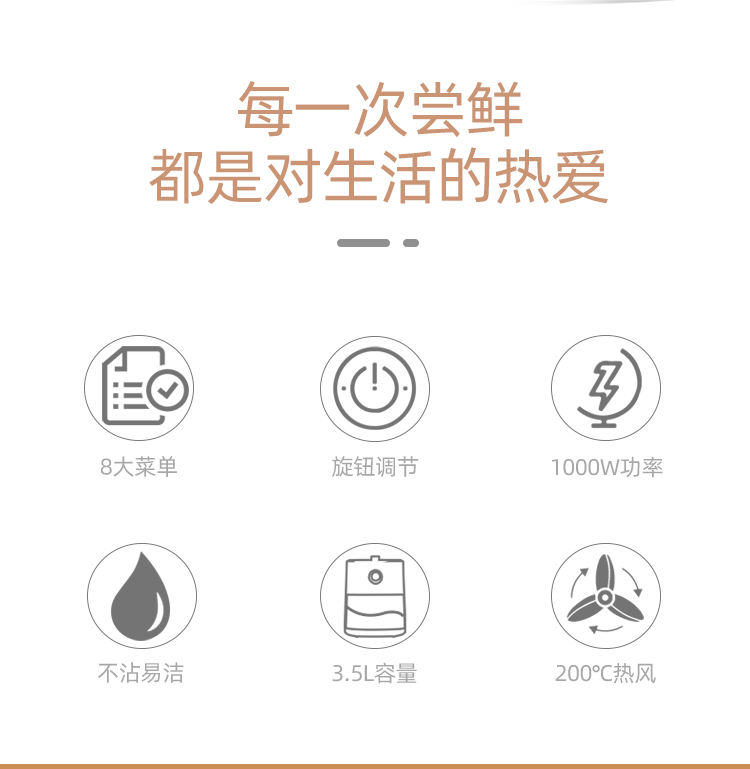 每一次尝鲜
都是对生活的热爱

8大菜单

旋钮调节

1000W功率

不沾易洁

3.5L容量

200℃热风