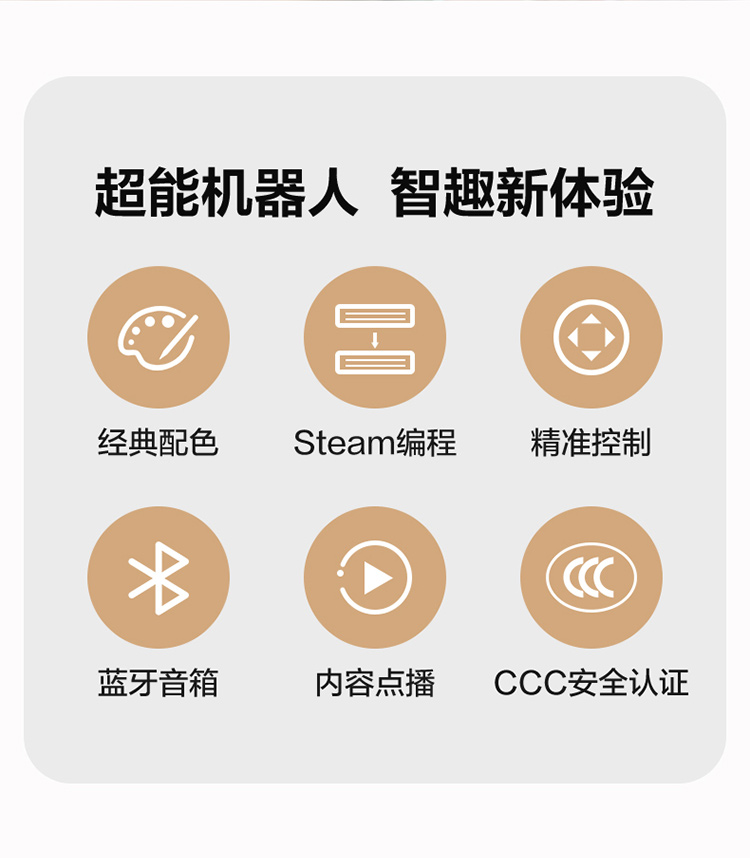 超能机器人 智趣新体验

经典配色

Steam编程

精准控制

蓝牙音箱

内容点播

CCC安全认证