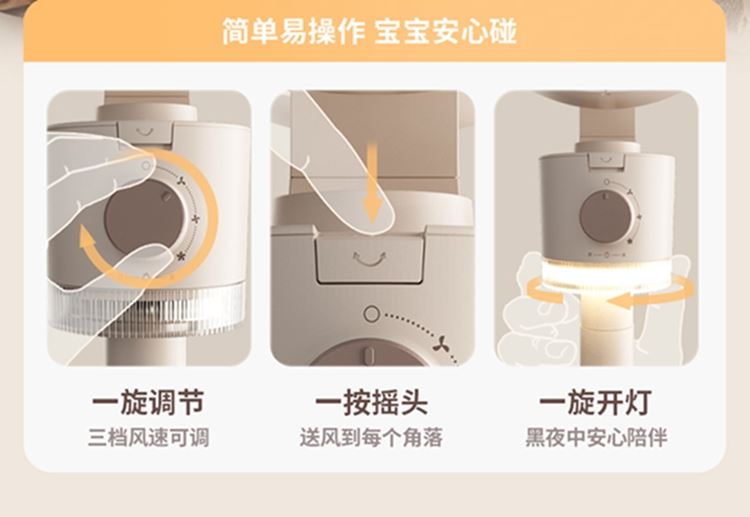 简单易操作 宝宝安心碰

一旋调节
三档风速可调

一按摇头
送风到每个角落

一旋开灯
黑夜中安心陪伴