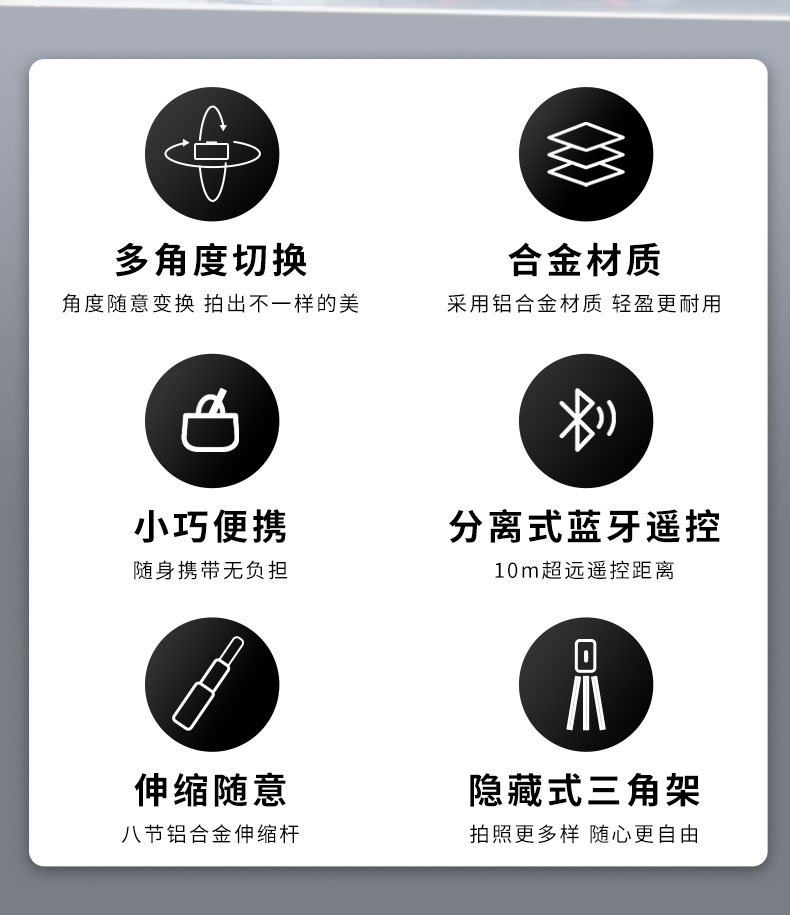 多角度切换

角度随意变换 拍出不一样的美

合金材质

采用铝合金材质 轻盈更耐用

小巧便携

随身携带无负担

分离式蓝牙遥控

10m超远遥控距离

伸缩随意

八节铝合金伸缩杆

隐藏式三角架

拍照更多样 随心更自由