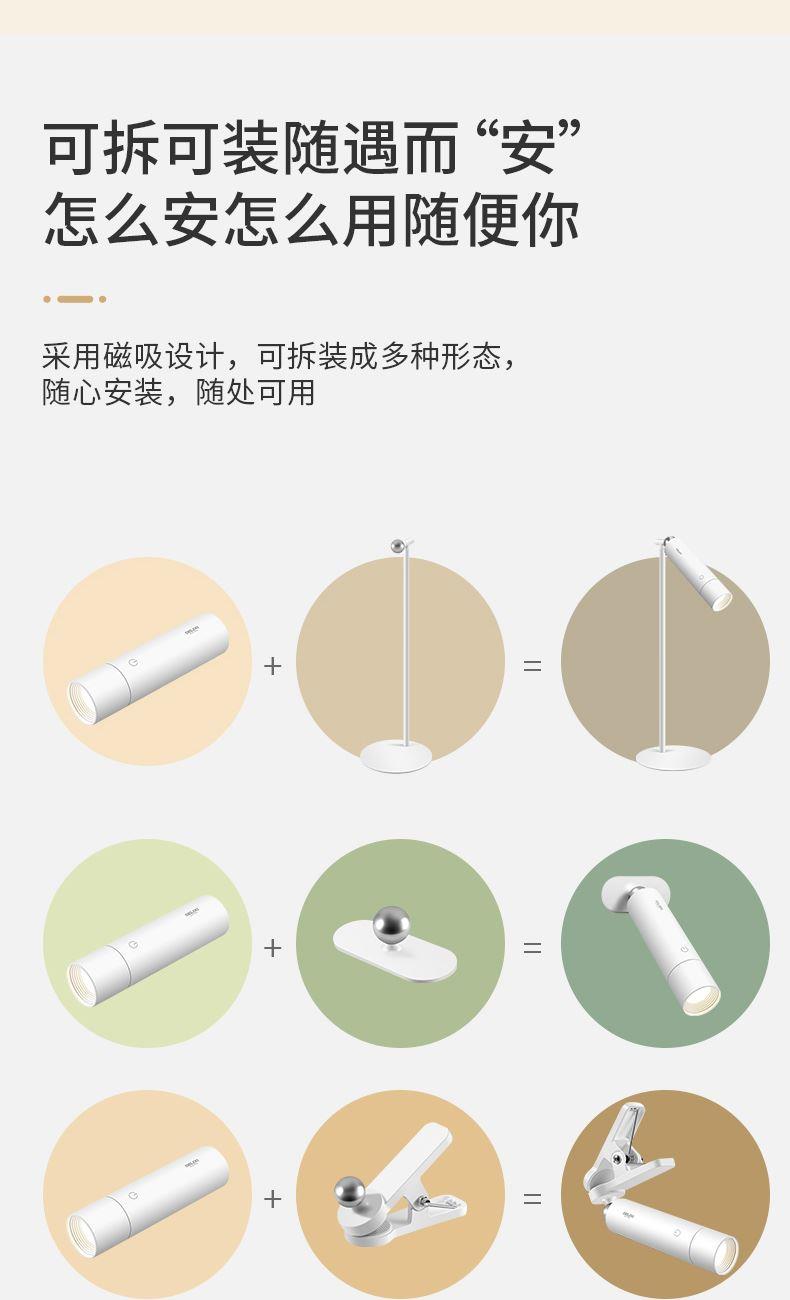 可拆可装随遇而“安”
怎么安怎么用随便你

采用磁吸设计，可拆装成多种形态，
随心安装，随处可用

+ =

+ =

+ =