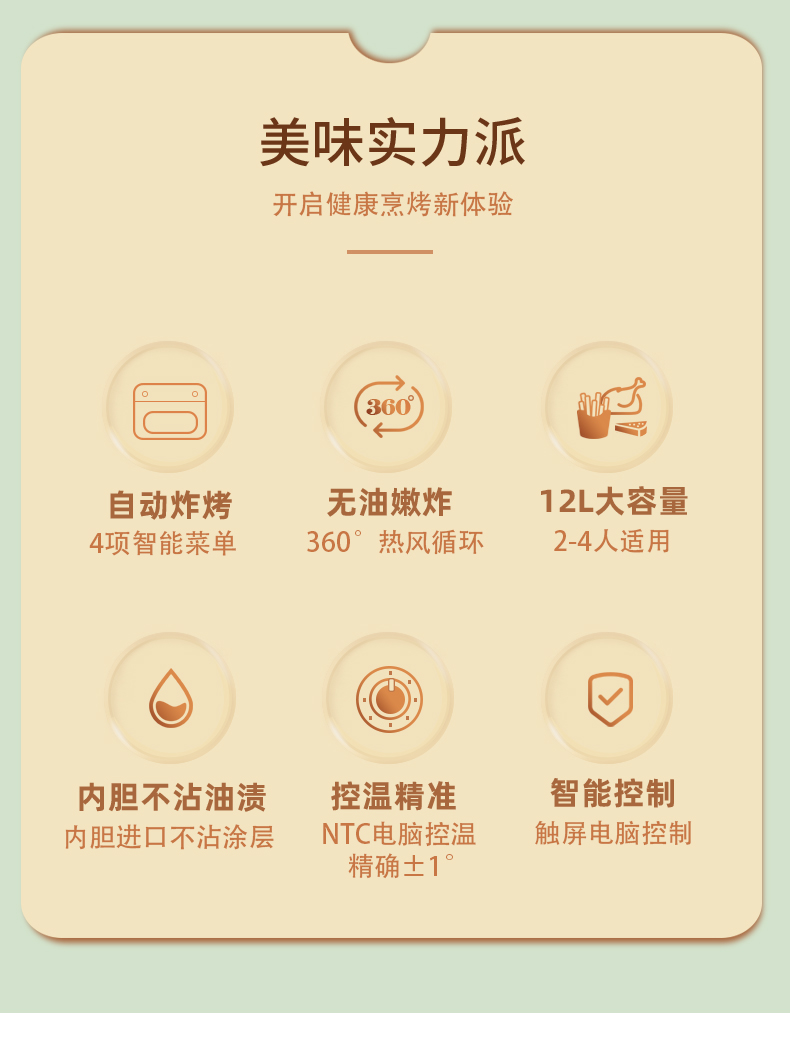 美味实力派

开启健康烹烤新体验

360°

自动炸烤
4项智能菜单

无油嫩炸
360°热风循环

12L大容量
2-4人适用

内胆不沾油渍
内胆进口不沾涂层

控温精准
NTC电脑控温
精确±1°

智能控制
触屏电脑控制