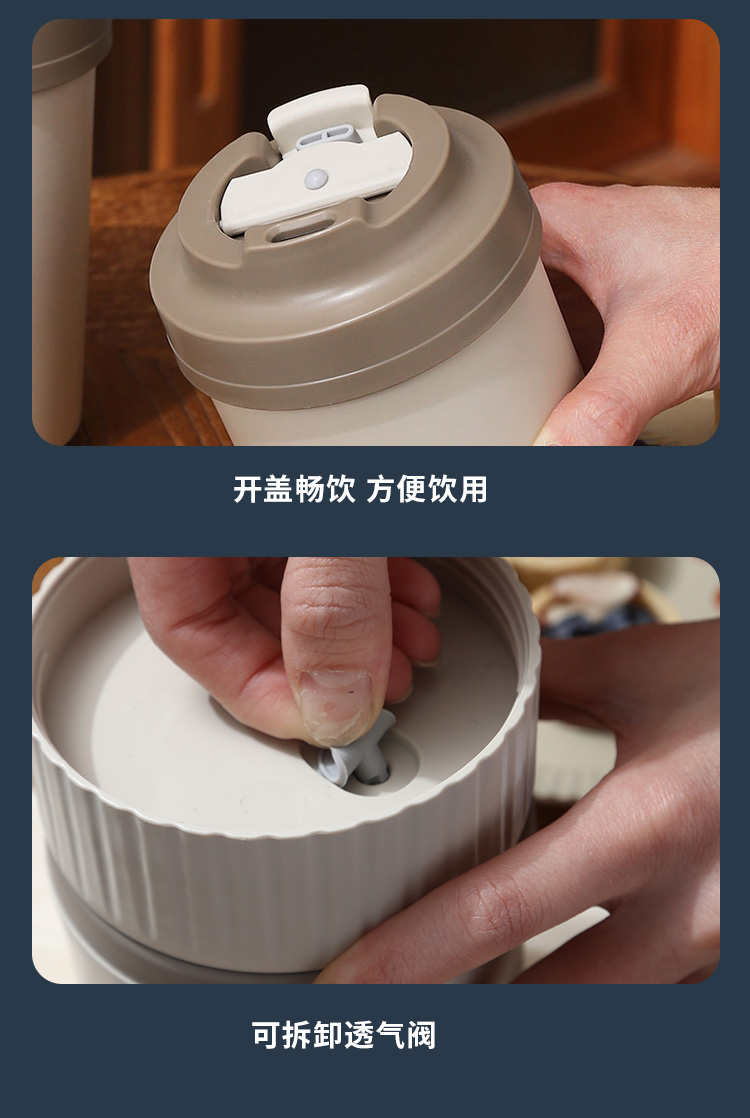 开盖畅饮 方便饮用

可拆卸透气阀