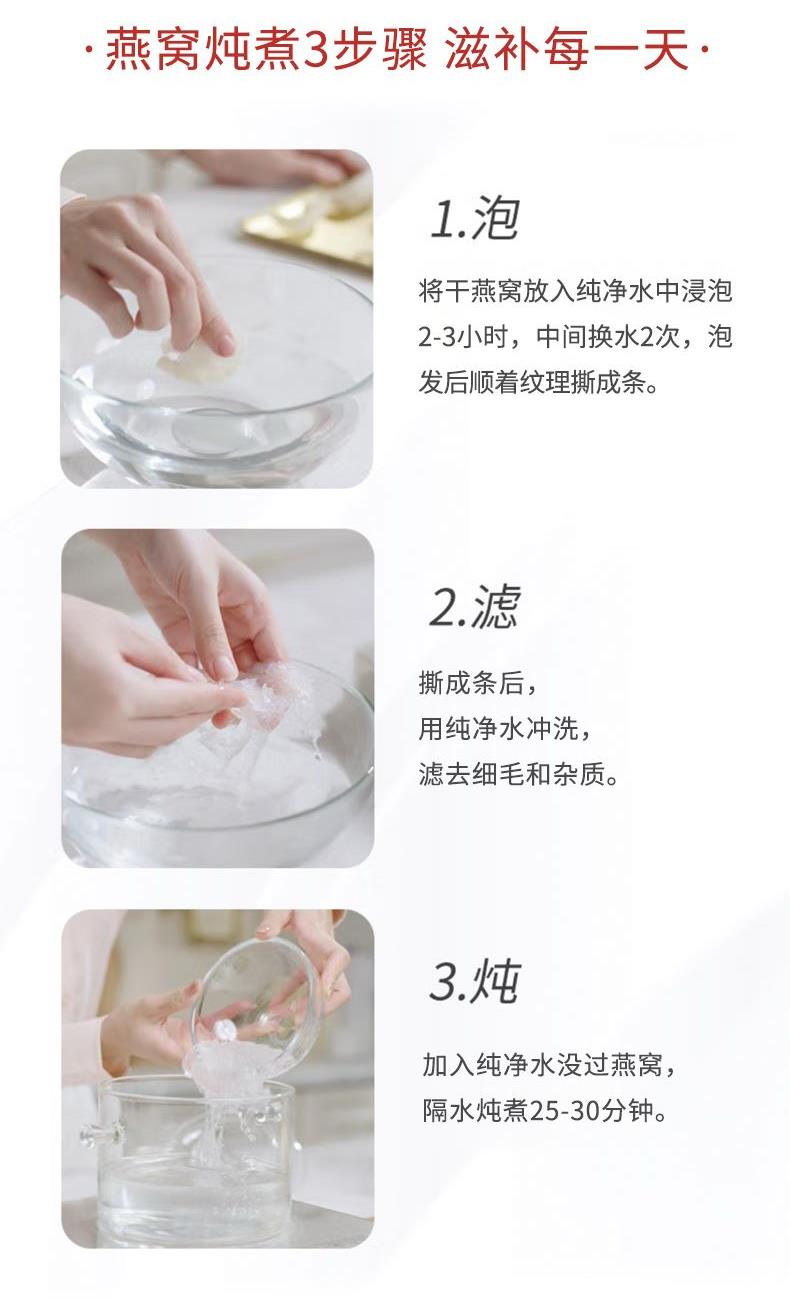 ·燕窝炖煮3步骤 滋补每一天·

1.泡

将干燕窝放入纯净水中浸泡2-3小时，中间换水2次，泡发后顺着纹理撕成条。

2.滤

撕成条后，
用纯净水冲洗，
滤去细毛和杂质。

3.炖

加入纯净水没过燕窝，
隔水炖煮25-30分钟。