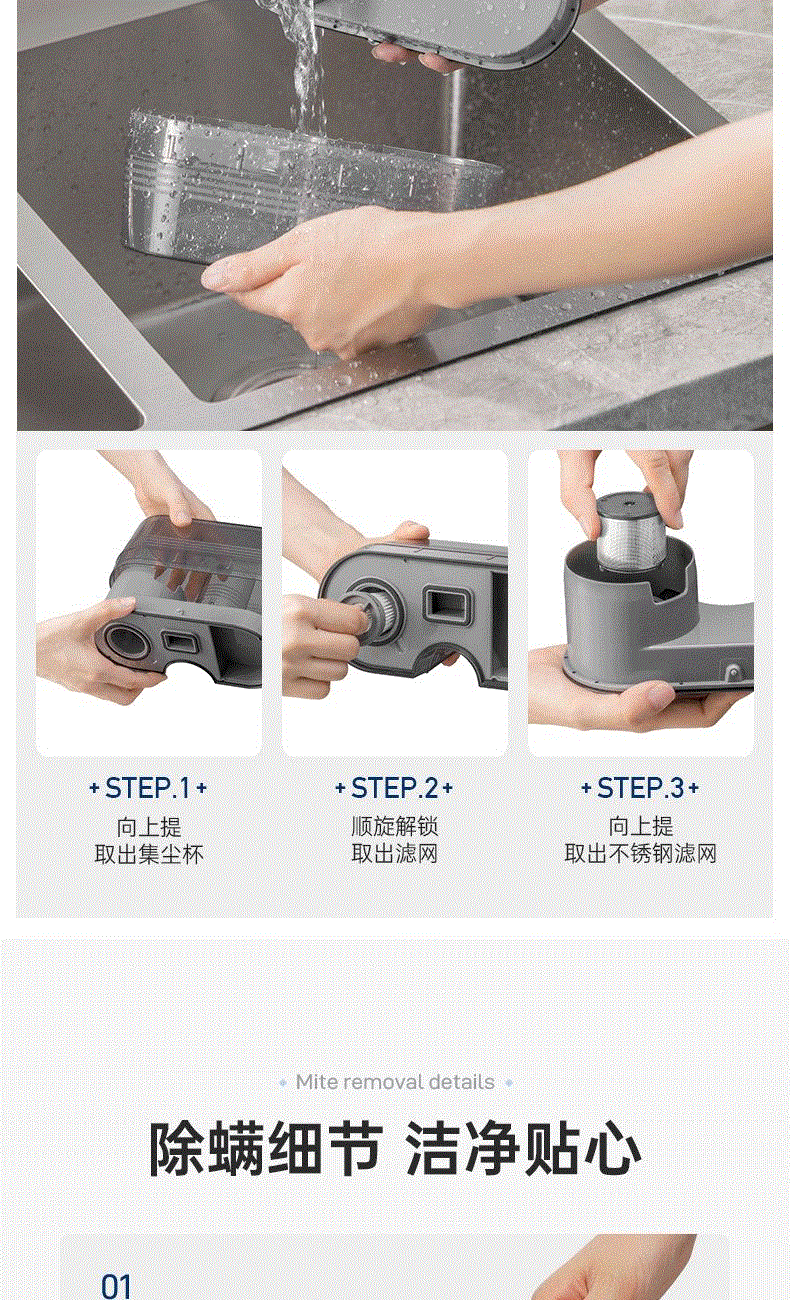 + STEP.1 +
向上提
取出集尘杯

+ STEP.2 +
顺旋解锁
取出滤网

+ STEP.3 +
向上提
取出不锈钢滤网

Mite removal details

除螨细节 洁净贴心

01