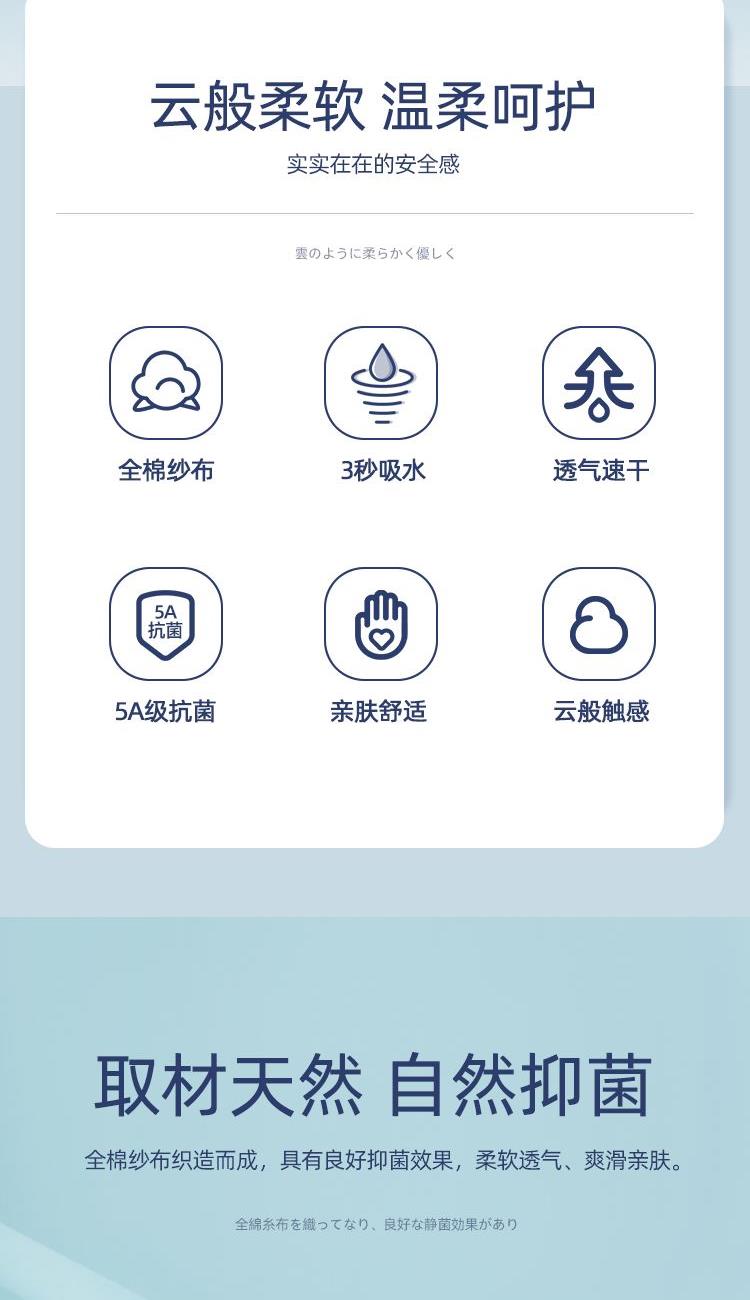 云般柔软 温柔呵护

实实在在的安全感

雲のように柔らかく優しく

全棉纱布

3秒吸水

透气速干

5A
抗菌

5A级抗菌

亲肤舒适

云般触感

取材天然 自然抑菌

全棉纱布织造而成，具有良好抑菌效果，柔软透气、爽滑亲肤。

全綿糸布を織ってなり、良好な静菌効果があり