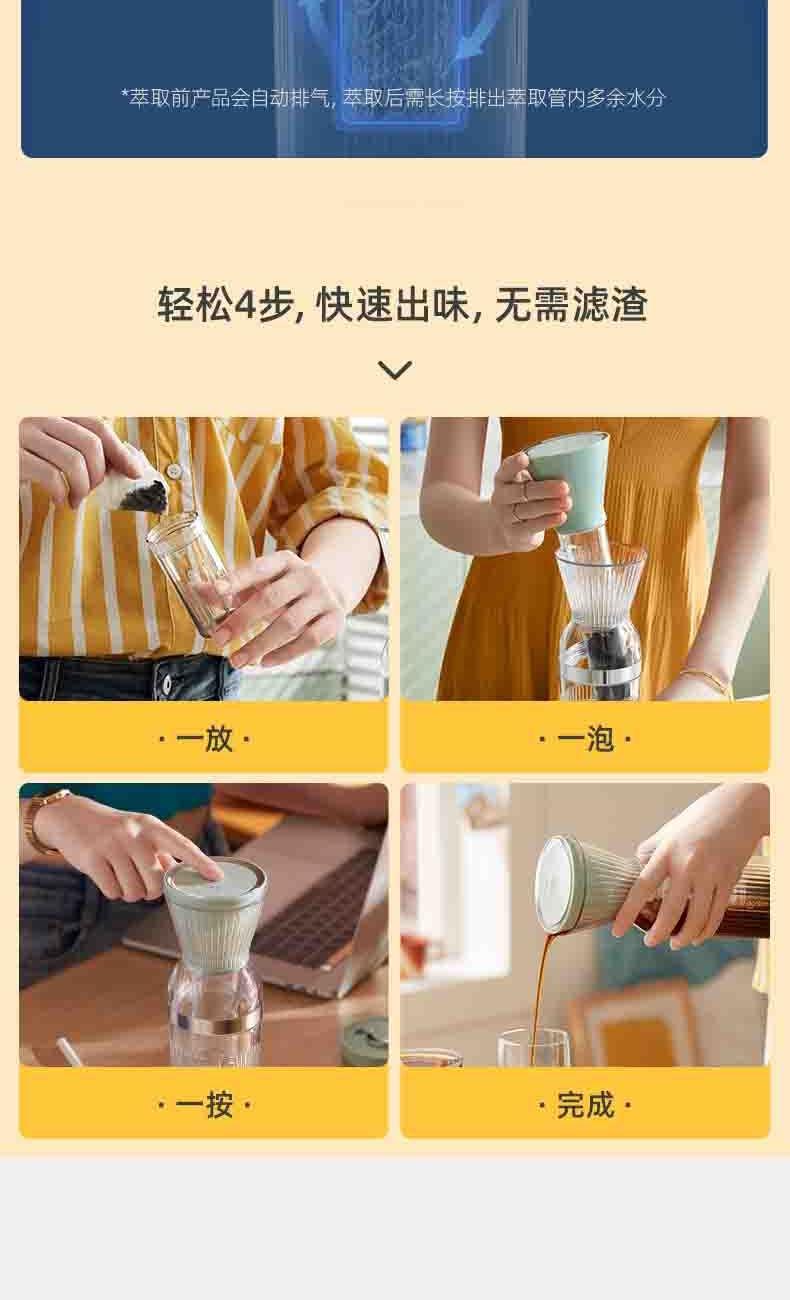 *萃取前产品会自动排气, 萃取后需长按排出萃取管内多余水分

轻松4步, 快速出味, 无需滤渣

· 一放 ·

· 一泡 ·

· 一按 ·

· 完成 ·