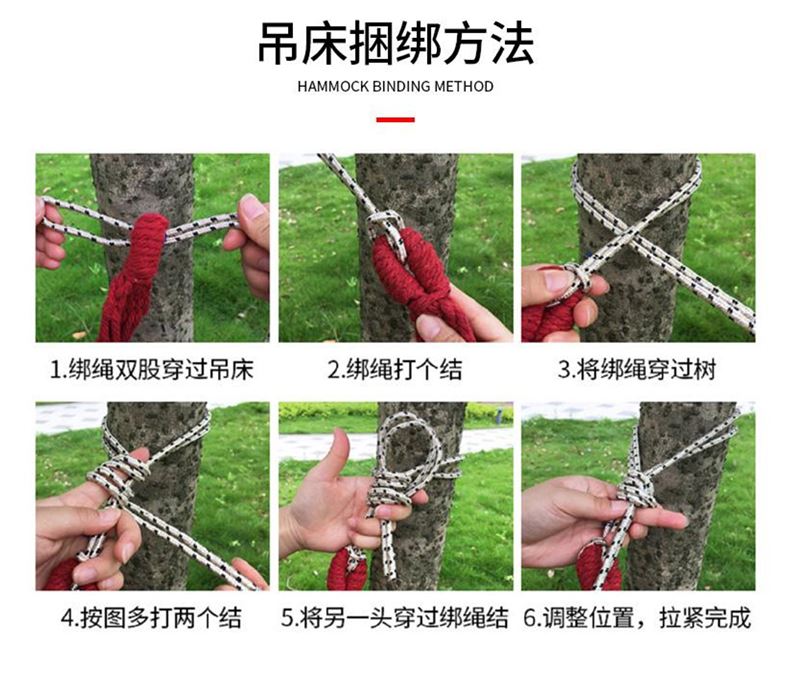 吊床捆绑方法

HAMMOCK BINDING METHOD

1.绑绳双股穿过吊床

2.绑绳打个结

3.将绑绳穿过树

4.按图多打两个结

5.将另一头穿过绑绳结

6.调整位置，拉紧完成