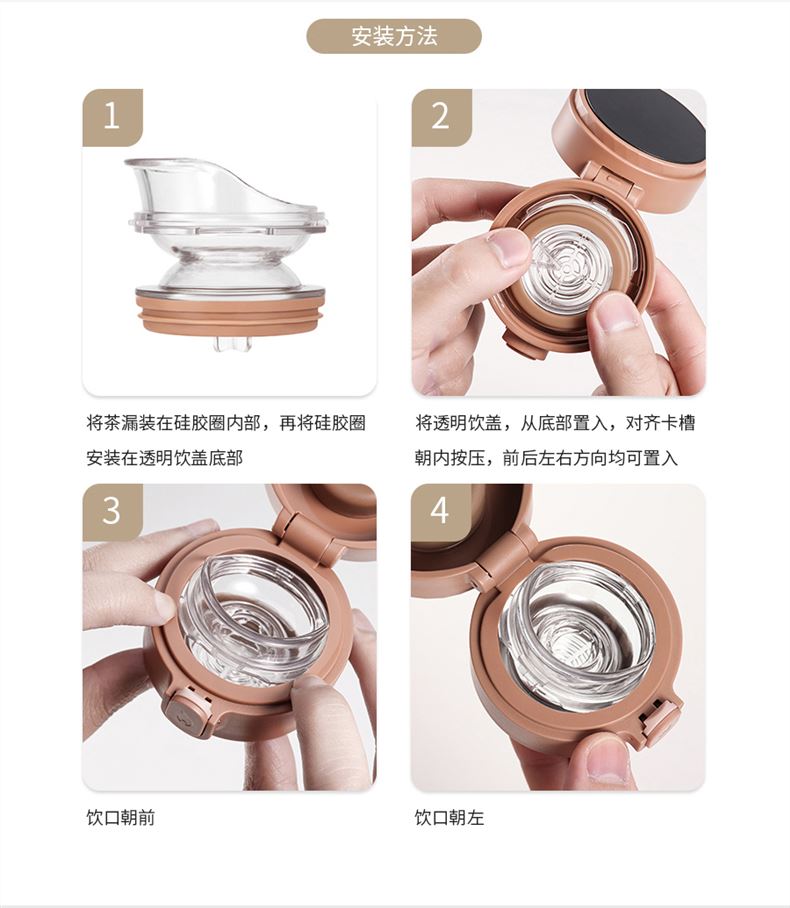 安装方法

1

将茶漏装在硅胶圈内部，再将硅胶圈安装在透明饮盖底部

2

将透明饮盖，从底部置入，对齐卡槽朝内按压，前后左右方向均可置入

3

饮口朝前

4

饮口朝左