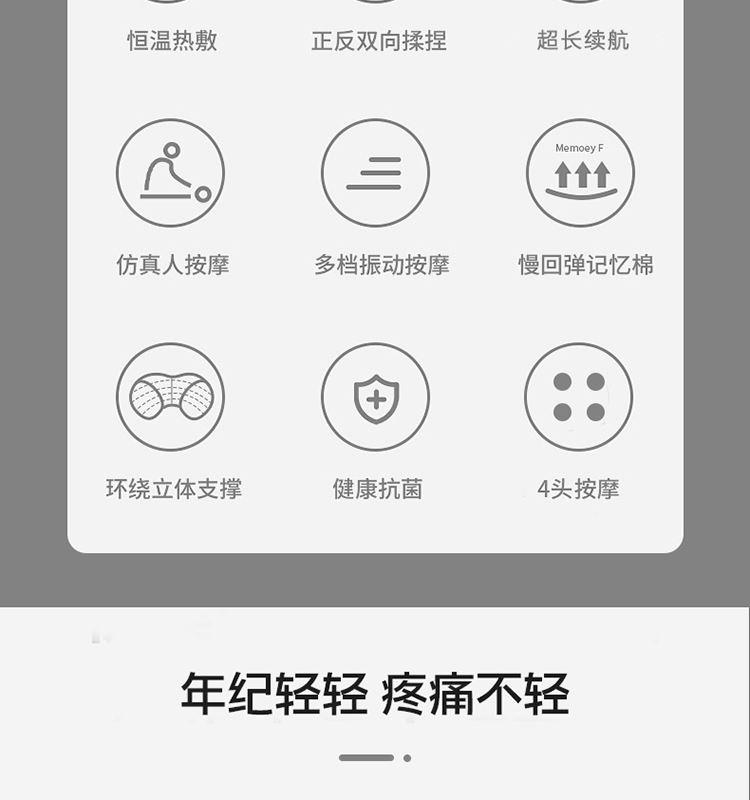 恒温热敷 正反双向揉捏 超长续航

Memoey F

仿真人按摩 多档振动按摩 慢回弹记忆棉

环绕立体支撑 健康抗菌 4头按摩

年纪轻轻 疼痛不轻