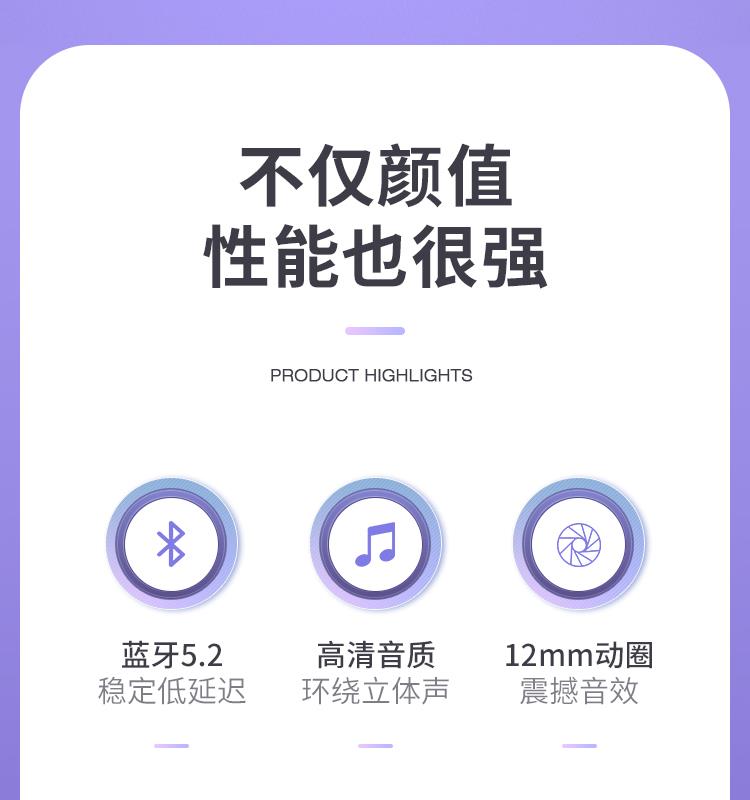 不仅颜值
性能也很强

PRODUCT HIGHLIGHTS

蓝牙5.2
稳定低延迟

高清音质
环绕立体声

12mm动圈
震撼音效