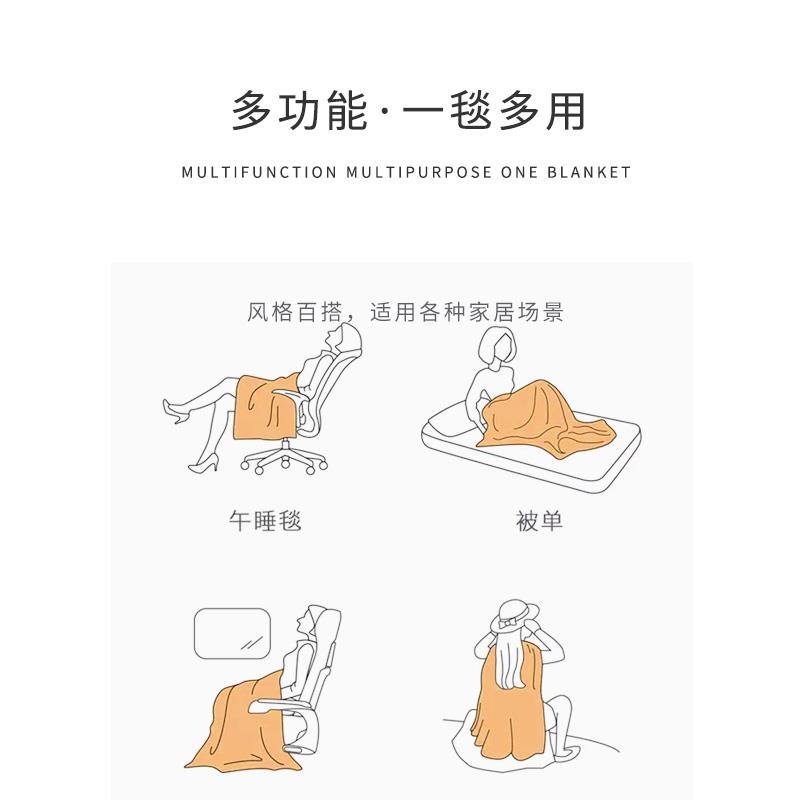 多功能·一毯多用

MULTIFUNCTION MULTIPURPOSE ONE BLANKET

风格百搭，适用各种家居场景

午睡毯

被单