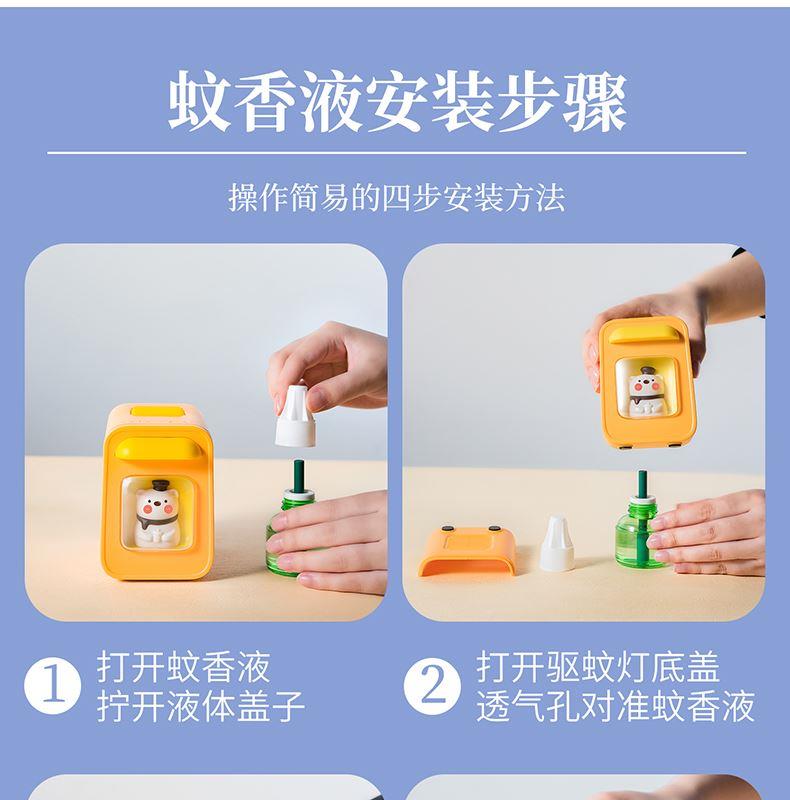 蚊香液安装步骤

操作简易的四步安装方法

1 打开蚊香液
拧开液体盖子

2 打开驱蚊灯底盖
透气孔对准蚊香液