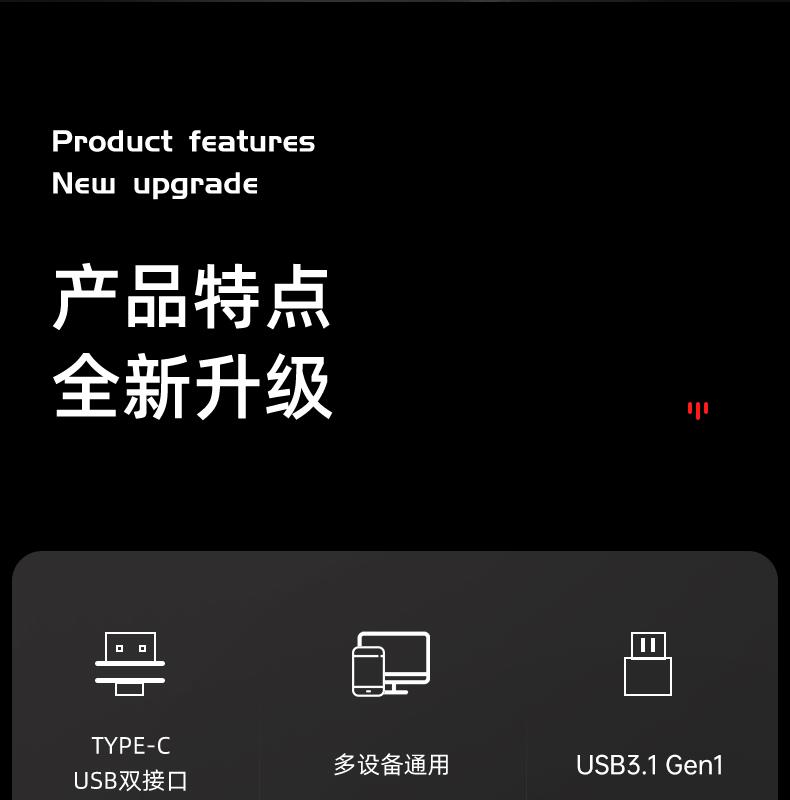 Product features
New upgrade

产品特点
全新升级

TYPE-C
USB双接口

多设备通用

USB3.1 Gen1